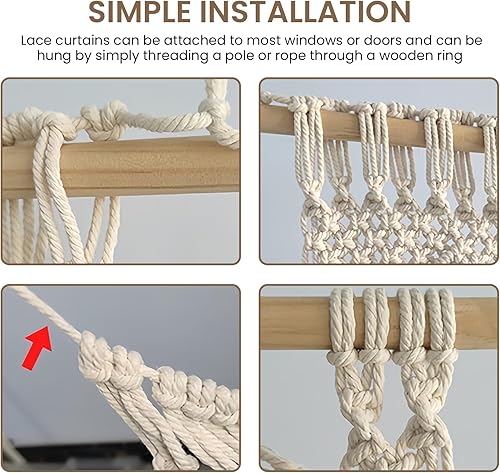 SIMPLE INSTALLATION

Lace curtains can be attached to most windows or doors and can be hung by simply threading a pole or rope through a wooden ring