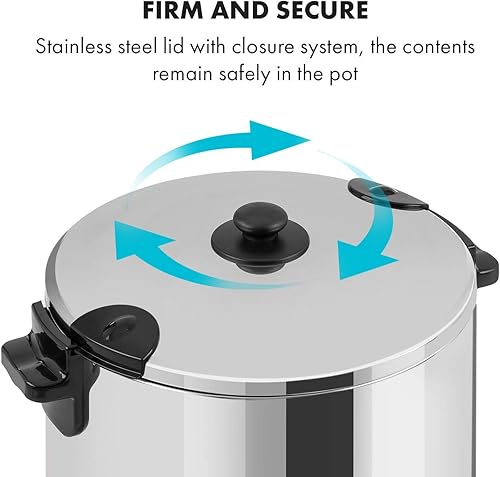 FIRM AND SECURE

Stainless steel lid with closure system, the contents remain safely in the pot