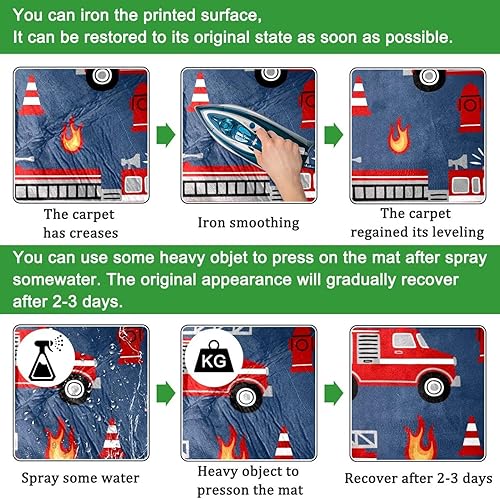 You can iron the printed surface,
It can be restored to its original state as soon as possible.

The carpet has creases

Iron smoothing

The carpet regained its leveling

You can use some heavy objet to press on the mat after spray somewater. The original appearance will gradually recover after 2-3 days.

KG

Spray some water

Heavy object to presson the mat

Recover after 2-3 days