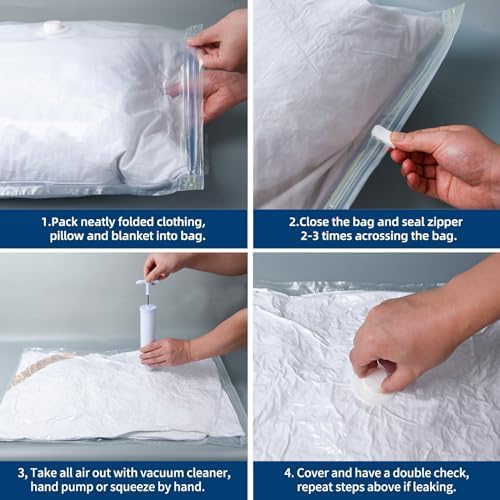 1.Pack neatly folded clothing, pillow and blanket into bag.

2.Close the bag and seal zipper 2-3 times acrossing the bag.

3, Take all air out with vacuum cleaner, hand pump or squeeze by hand.

4. Cover and have a double check, repeat steps above if leaking.