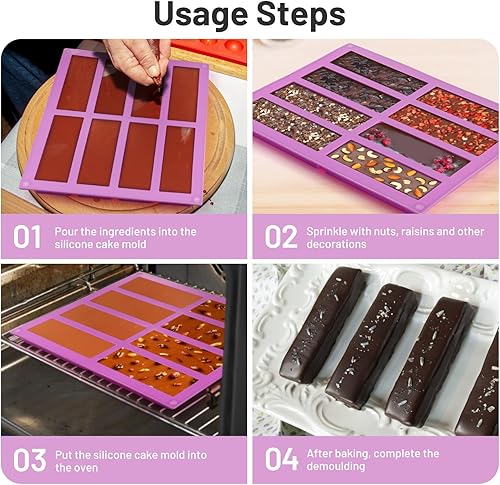 Usage Steps

01 Pour the ingredients into the silicone cake mold

02 Sprinkle with nuts, raisins and other decorations

03 Put the silicone cake mold into the oven

04 After baking, complete the demoulding