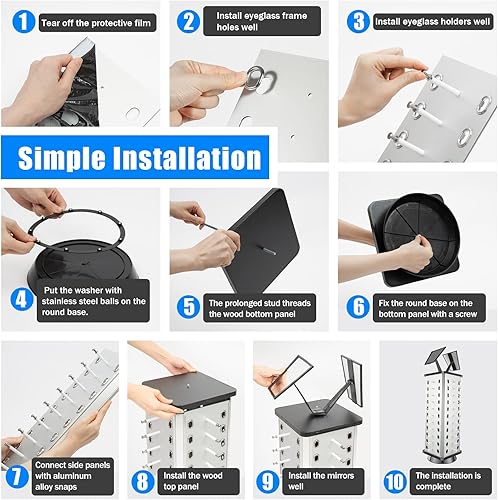 1 Tear off the protective film

2 Install eyeglass frame holes well

3 Install eyeglass holders well

Simple Installation

4 Put the washer with stainless steel balls on the round base.

5 The prolonged stud threads the wood bottom panel

6 Fix the round base on the bottom panel with a screw

7 Connect side panels with aluminum alloy snaps

8 Install the wood top panel

9 Install the mirrors well

10 The installation is complete