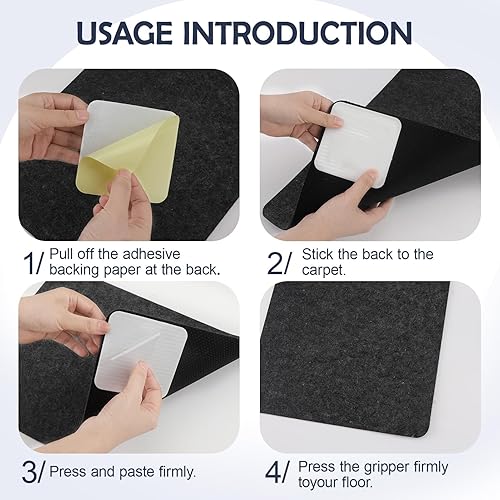 USAGE INTRODUCTION

1/ Pull off the adhesive backing paper at the back.

2/ Stick the back to the carpet.

3/ Press and paste firmly.

4/ Press the gripper firmly toyour floor.