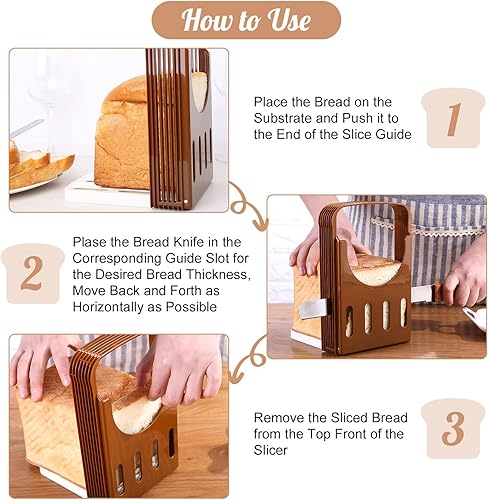 How to Use

Place the Bread on the Substrate and Push it to the End of the Slice Guide

1

2

Plase the Bread Knife in the Corresponding Guide Slot for the Desired Bread Thickness, Move Back and Forth as Horizontally as Possible

Remove the Sliced Bread from the Top Front of the Slicer

3