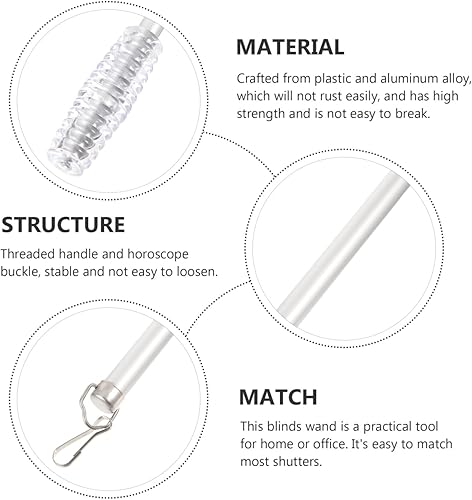 MATERIAL

Crafted from plastic and aluminum alloy, which will not rust easily, and has high strength and is not easy to break.

STRUCTURE

Threaded handle and horoscope buckle, stable and not easy to loosen.

MATCH

This blinds wand is a practical tool for home or office. It's easy to match most shutters.