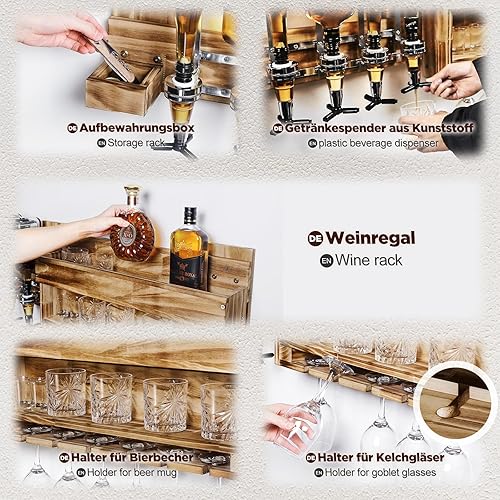 DE Aufbewahrungsbox
EN Storage rack

DE Getränkespender aus Kunststoff
EN plastic beverage dispenser

DE Weinregal
EN Wine rack

DE Halter für Bierbecher
EN Holder for beer mug

DE Halter für Kelchgläser
EN Holder for goblet glasses