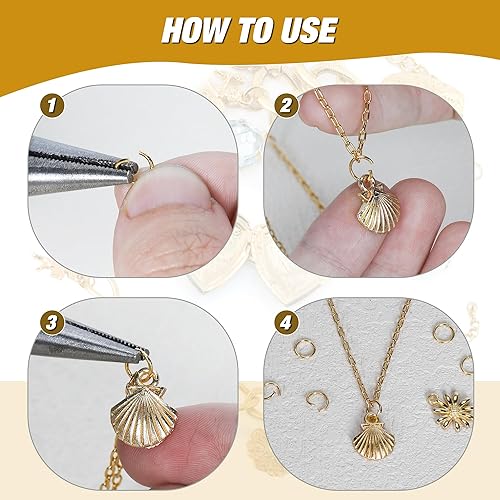 HOW TO USE

1

2

3

4