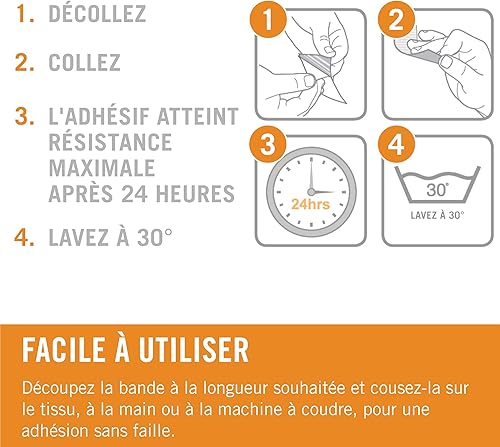 1. DÉCOLLEZ

2. COLLEZ

3. L'ADHÉSIF ATTEINT RÉSISTANCE MAXIMALE APRÈS 24 HEURES

4. LAVEZ À 30°

1

2

3

24hrs

4

30°

LAVEZ À 30°

FACILE À UTILISER

Découpez la bande à la longueur souhaitée et cousez-la sur le tissu, à la main ou à la machine à coudre, pour une adhésion sans faille.