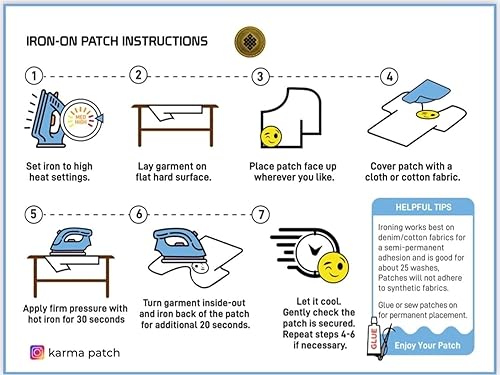 IRON-ON PATCH INSTRUCTIONS

1

MED HIGH

Set iron to high heat settings.

2

Lay garment on flat hard surface.

3

Place patch face up wherever you like.

4

Cover patch with a cloth or cotton fabric.

5

Apply firm pressure with hot iron for 30 seconds

6

Turn garment inside-out and iron back of the patch for additional 20 seconds.

7

Let it cool. Gently check the patch is secured. Repeat steps 4-6 if necessary.

HELPFUL TIPS

Ironing works best on denim/cotton fabrics for a semi-permanent adhesion and is good for about 25 washes, Patches will not adhere to synthetic fabrics.

Glue or sew patches on for permanent placement.

GLUE

Enjoy Your Patch

karma patch