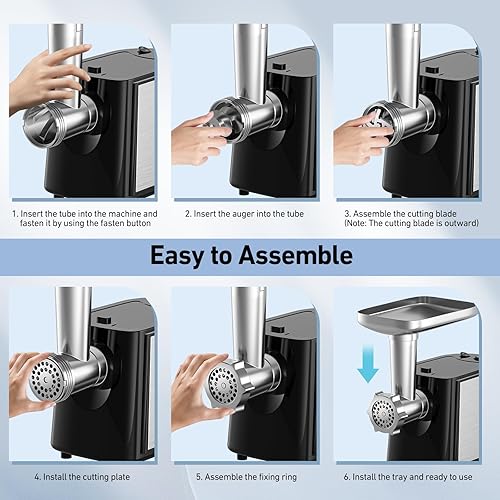 1. Insert the tube into the machine and fasten it by using the fasten button

2. Insert the auger into the tube

3. Assemble the cutting blade (Note: The cutting blade is outward)

Easy to Assemble

4. Install the cutting plate

5. Assemble the fixing ring

6. Install the tray and ready to use