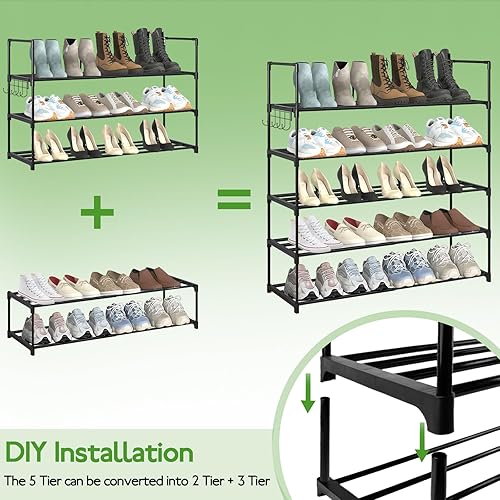 +

=

DIY Installation

The 5 Tier can be converted into 2 Tier + 3 Tier