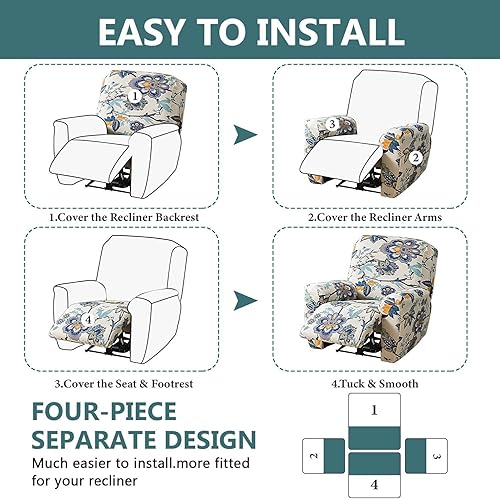 EASY TO INSTALL

1

1.Cover the Recliner Backrest

3

2

2.Cover the Recliner Arms

4

3.Cover the Seat & Footrest

4.Tuck & Smooth

FOUR-PIECE SEPARATE DESIGN

Much easier to install.more fitted for your recliner

1

2

3

4