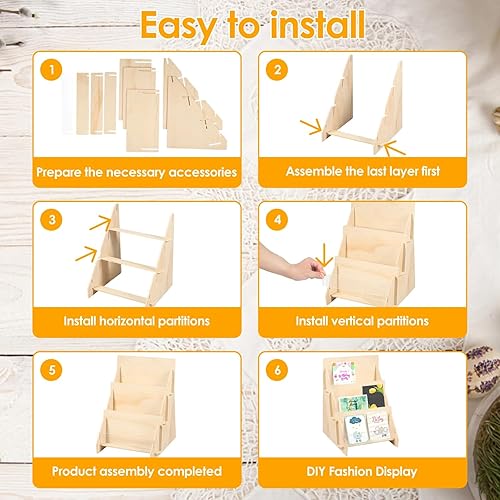 Easy to install

1
Prepare the necessary accessories

2
Assemble the last layer first

3
Install horizontal partitions

4
Install vertical partitions

5
Product assembly completed

6
DIY Fashion Display