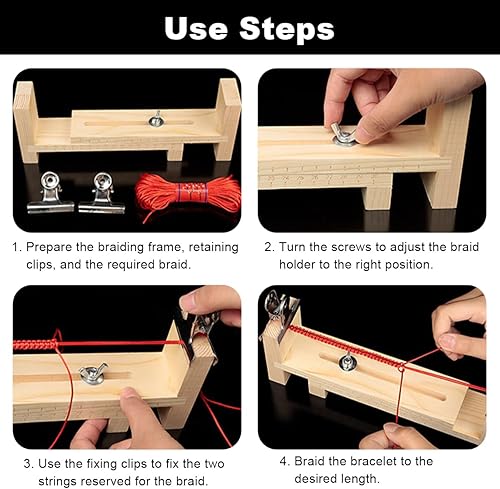 Use Steps

1. Prepare the braiding frame, retaining clips, and the required braid.

2. Turn the screws to adjust the braid holder to the right position.

3. Use the fixing clips to fix the two strings reserved for the braid.

4. Braid the bracelet to the desired length.