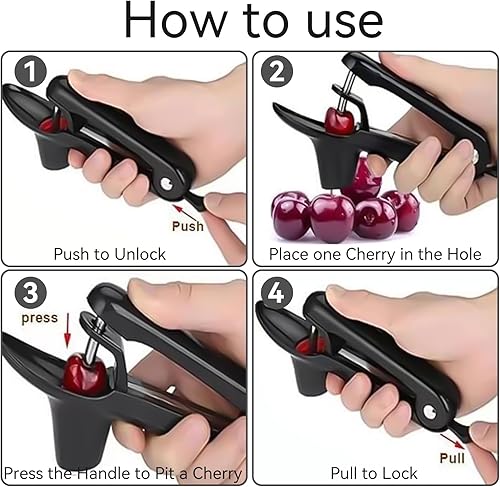 How to use

1

Push

Push to Unlock

2

Place one Cherry in the Hole

3

press

Press the Handle to Pit a Cherry

4

Pull

Pull to Lock