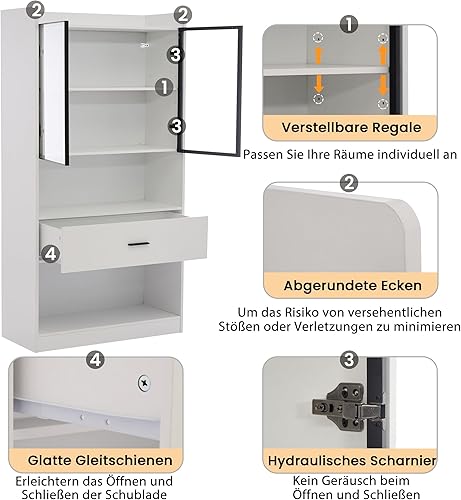 2
2
3
1
3
4
1
Verstellbare Regale
Passen Sie Ihre Räume individuell an
2
Abgerundete Ecken
Um das Risiko von versehentlichen Stößen oder Verletzungen zu minimieren
4
Glatte Gleitschienen
Erleichtern das Öffnen und Schließen der Schublade
3
Hydraulisches Scharnier
Kein Geräusch beim Öffnen und Schließen