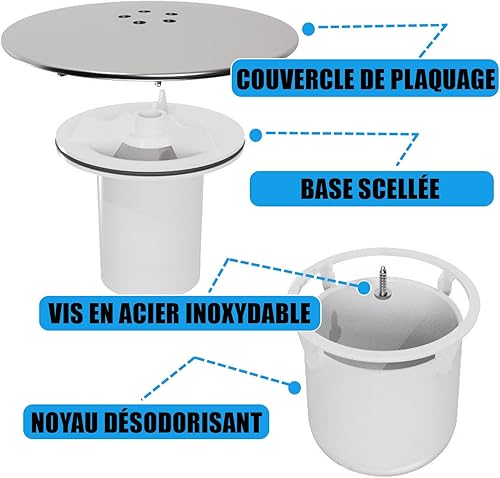 COUVERCLE DE PLAQUAGE

BASE SCELLÉE

VIS EN ACIER INOXYDABLE

NOYAU DÉSODORISANT