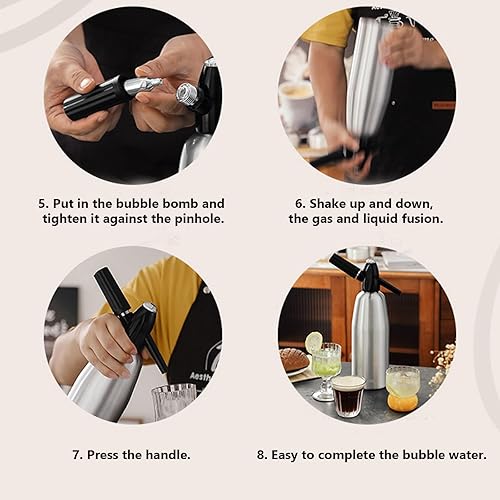 5. Put in the bubble bomb and tighten it against the pinhole.

6. Shake up and down, the gas and liquid fusion.

7. Press the handle.

8. Easy to complete the bubble water.