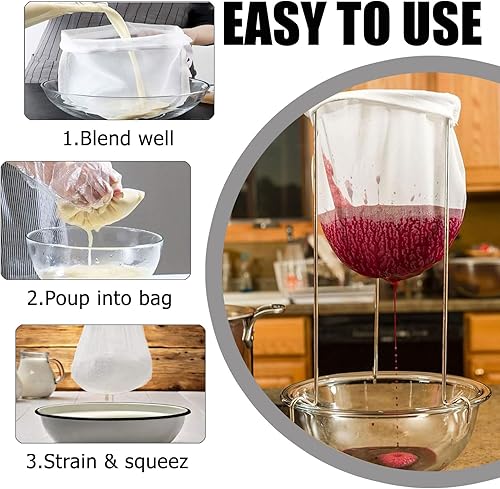 EASY TO USE

1.Blend well

2.Poup into bag

3.Strain & squeez