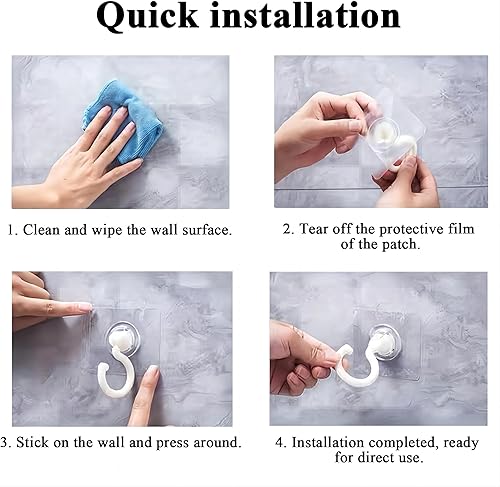 Quick installation

1. Clean and wipe the wall surface.

2. Tear off the protective film of the patch.

3. Stick on the wall and press around.

4. Installation completed, ready for direct use.