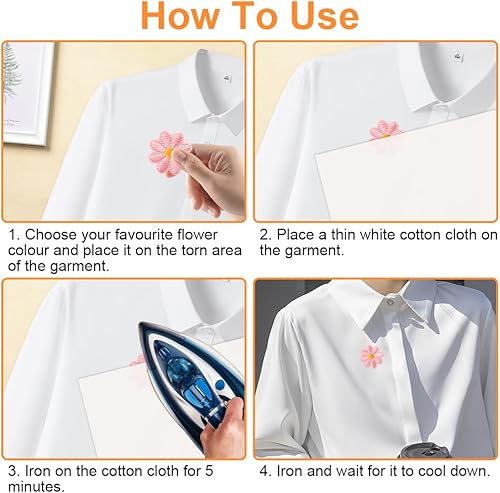 How To Use

1. Choose your favourite flower colour and place it on the torn area of the garment.

2. Place a thin white cotton cloth on the garment.

3. Iron on the cotton cloth for 5 minutes.

4. Iron and wait for it to cool down.