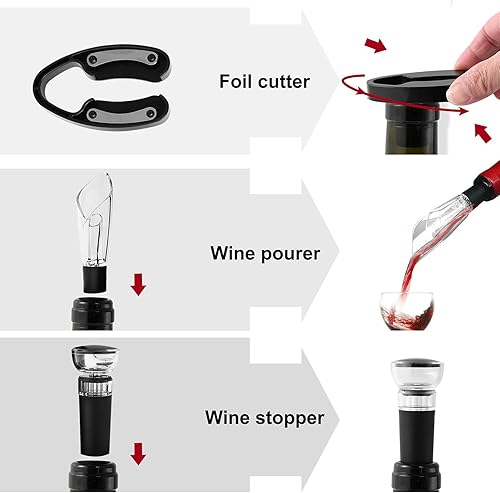 Foil cutter

Wine pourer

Wine stopper