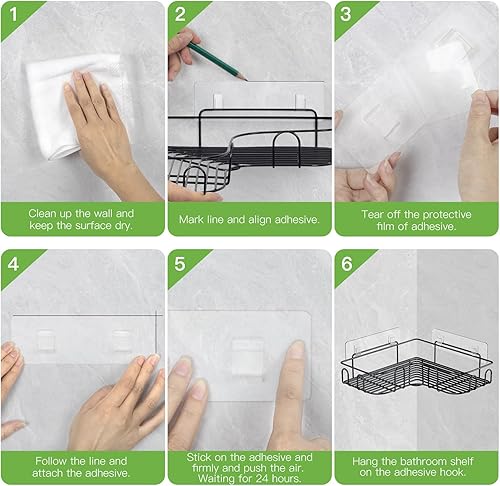 1

Clean up the wall and keep the surface dry.

2

Mark line and align adhesive.

3

Tear off the protective film of adhesive.

4

Follow the line and attach the adhesive.

5

Stick on the adhesive and firmly and push the air. Waiting for 24 hours.

6

Hang the bathroom shelf on the adhesive hook.