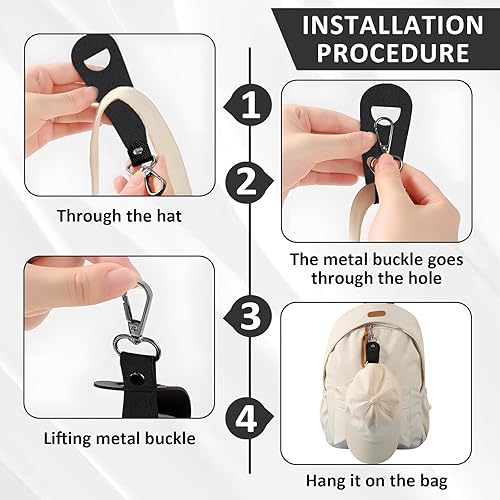 INSTALLATION PROCEDURE

1

Through the hat

2

The metal buckle goes through the hole

3

Lifting metal buckle

4

Hang it on the bag