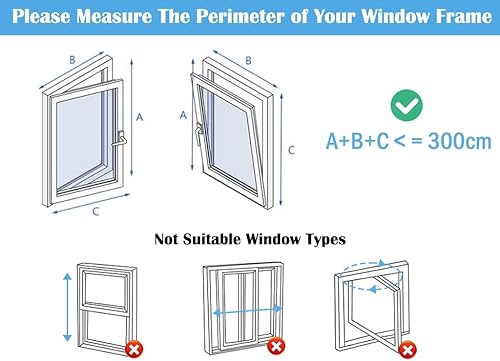 Please Measure The Perimeter of Your Window Frame

B

A

C

B

A

C

A+B+C < = 300cm

Not Suitable Window Types