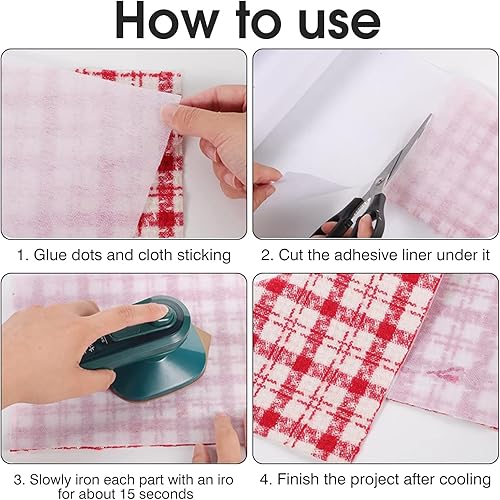 How to use

1. Glue dots and cloth sticking

2. Cut the adhesive liner under it

3. Slowly iron each part with an iro for about 15 seconds

4. Finish the project after cooling