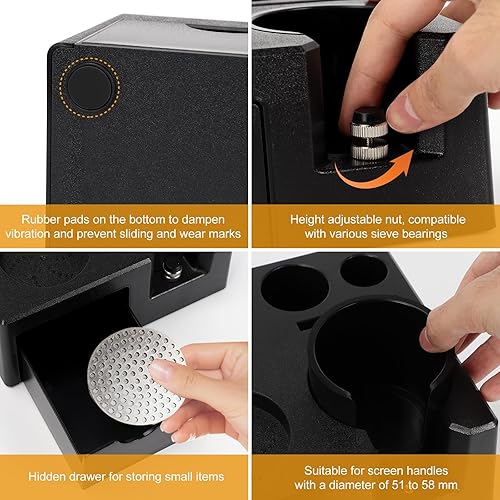 Rubber pads on the bottom to dampen vibration and prevent sliding and wear marks

Height adjustable nut, compatible with various sieve bearings

Hidden drawer for storing small items

Suitable for screen handles with a diameter of 51 to 58 mm