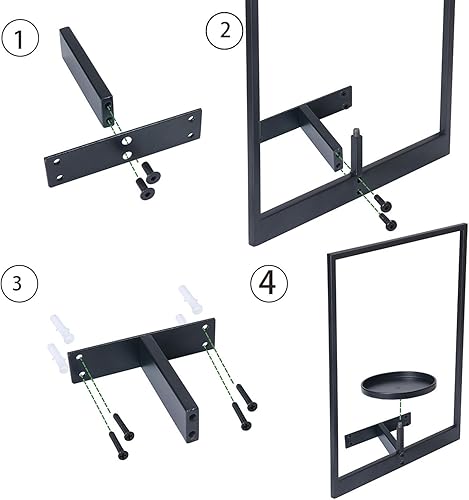 1

2

3

4