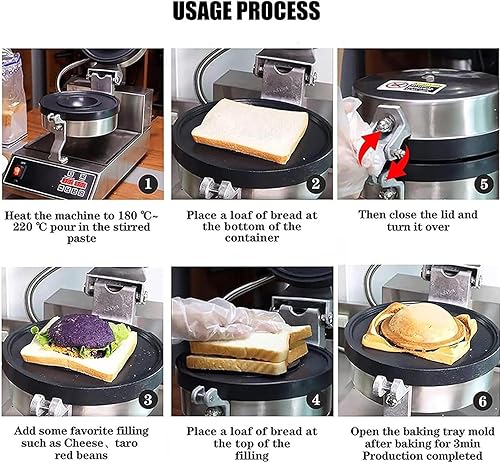 USAGE PROCESS

1

Heat the machine to 180 ℃~ 220 ℃ pour in the stirred paste

2

Place a loaf of bread at the bottom of the container

5

Then close the lid and turn it over

3

Add some favorite filling such as Cheese、taro red beans

4

Place a loaf of bread at the top of the filling

6

Open the baking tray mold after baking for 3min Production completed