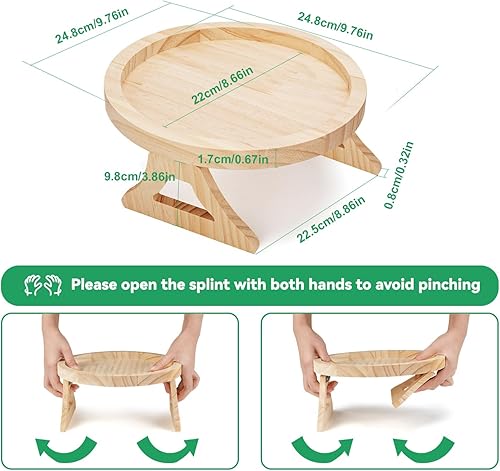 24.8cm/9.76in
24.8cm/9.76in
22cm/8.66in
1.7cm/0.67in
9.8cm/3.86in
0.8cm/0.32in
22.5cm/8.86in

Please open the splint with both hands to avoid pinching