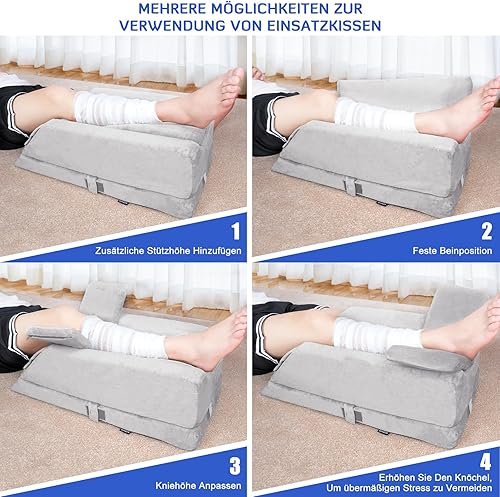 MEHRERE MÖGLICHKEITEN ZUR VERWENDUNG VON EINSATZKISSEN

1
Zusätzliche Stützhöhe Hinzufügen

2
Feste Beinposition

3
Kniehöhe Anpassen

4
Erhöhen Sie Den Knöchel, Um übermäßigen Stress zu Vermeiden