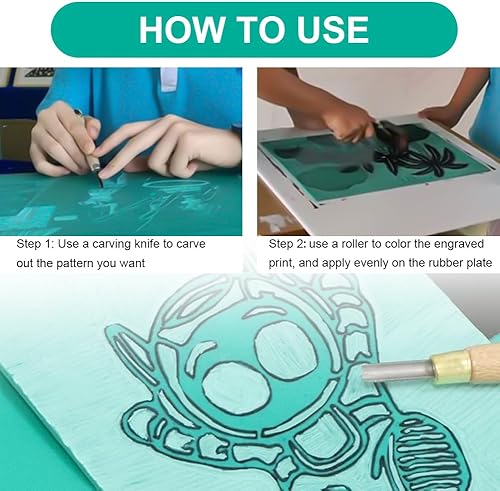 HOW TO USE

Step 1: Use a carving knife to carve out the pattern you want

Step 2: use a roller to color the engraved print, and apply evenly on the rubber plate