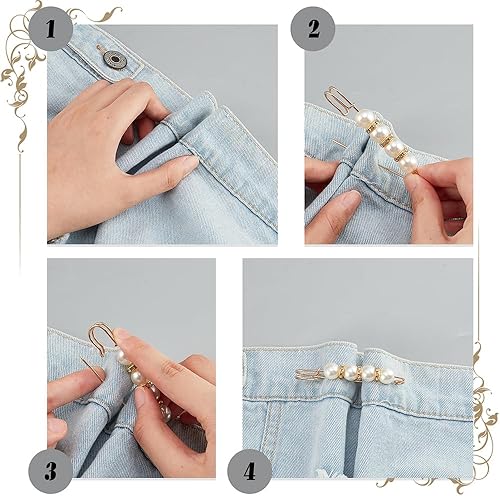 1

2

3

4