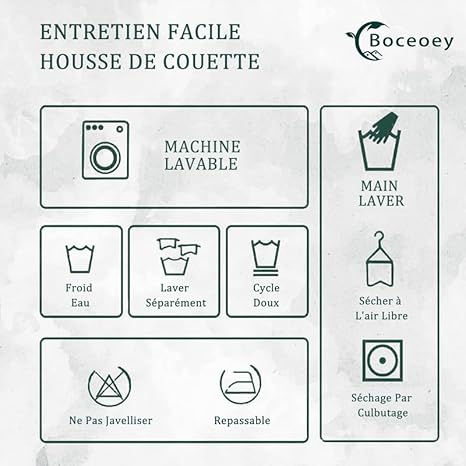 ENTRETIEN FACILE
HOUSSE DE COUETTE

Boceoey

MACHINE
LAVABLE

Froid
Eau

Laver
Séparément

Cycle
Doux

Ne Pas Javelliser

Repassable

MAIN
LAVER

Sécher à
L'air Libre

Séchage Par
Culbutage