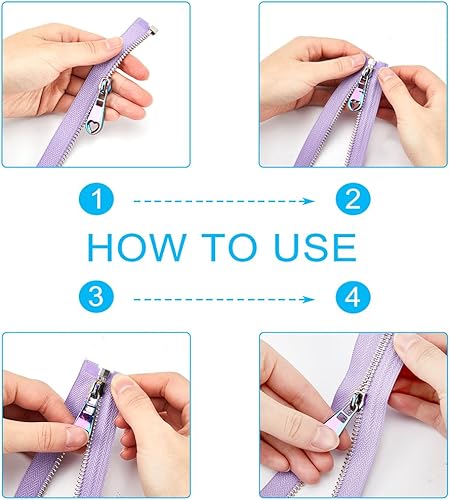 1
2
HOW TO USE
3
4