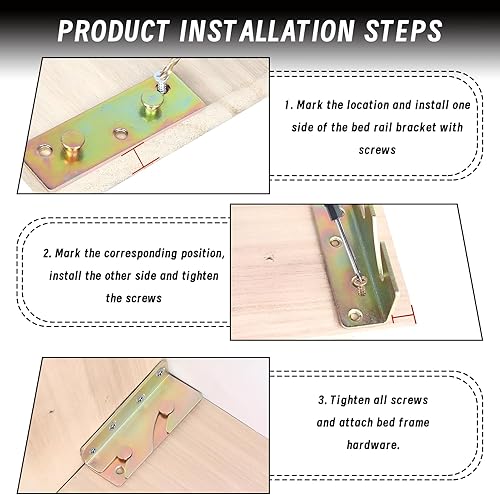 PRODUCT INSTALLATION STEPS

1. Mark the location and install one side of the bed rail bracket with screws

2. Mark the corresponding position, install the other side and tighten the screws

3. Tighten all screws and attach bed frame hardware.