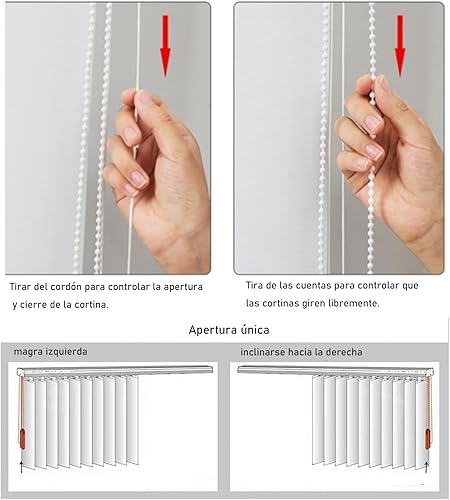 Tirar del cordón para controlar la apertura y cierre de la cortina.

Tira de las cuentas para controlar que las cortinas giren libremente.

Apertura única

magra izquierda

inclinarse hacia la derecha