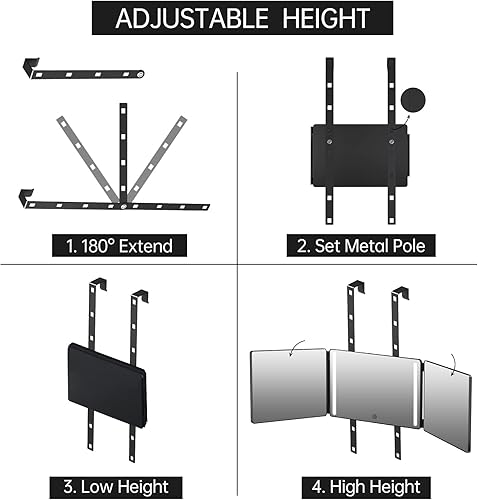 ADJUSTABLE HEIGHT

1. 180° Extend

2. Set Metal Pole

3. Low Height

4. High Height