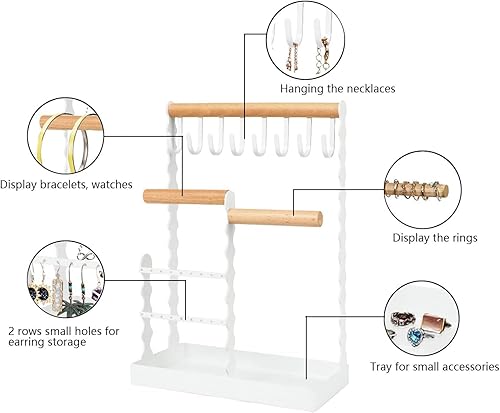 Hanging the necklaces

Display bracelets, watches

Display the rings

2 rows small holes for earring storage

Tray for small accessories