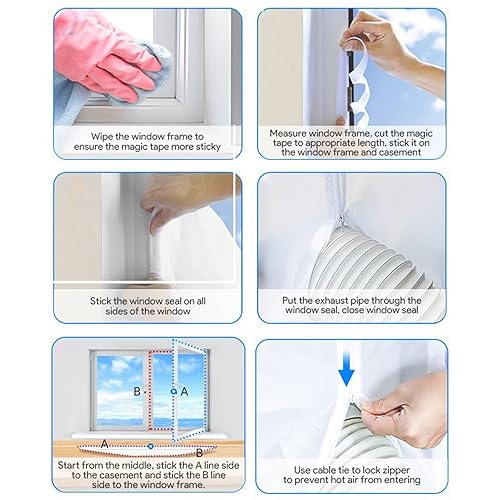 Wipe the window frame to ensure the magic tape more sticky

Measure window frame, cut the magic tape to appropriate length, stick it on the window frame and casement

Stick the window seal on all sides of the window

Put the exhaust pipe through the window seal, close window seal

B A

A B

Start from the middle, stick the A line side to the casement and stick the B line side to the window frame.

Use cable tie to lock zipper to prevent hot air from entering