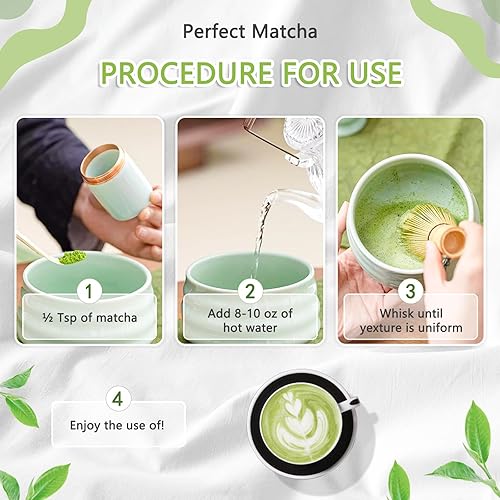 Perfect Matcha

PROCEDURE FOR USE

1
½ Tsp of matcha

2
Add 8-10 oz of hot water

3
Whisk until yexture is uniform

4
Enjoy the use of!