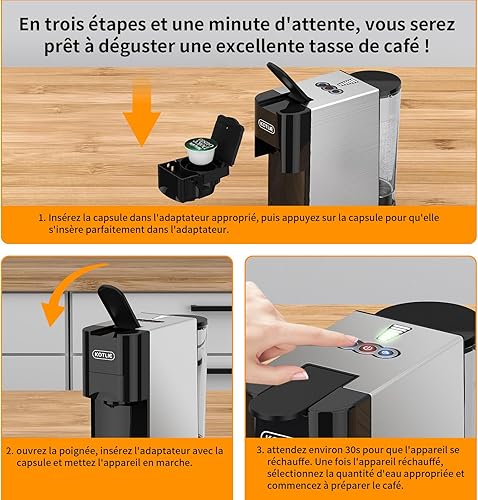 En trois étapes et une minute d'attente, vous serez prêt à déguster une excellente tasse de café !

KOTLIE

1. Insérez la capsule dans l'adaptateur approprié, puis appuyez sur la capsule pour qu'elle s'insère parfaitement dans l'adaptateur.

KOTLIE

2. ouvrez la poignée, insérez l'adaptateur avec la capsule et mettez l'appareil en marche.

3. attendez environ 30s pour que l'appareil se réchauffe. Une fois l'appareil réchauffé, sélectionnez la quantité d'eau appropriée et commencez à préparer le café.