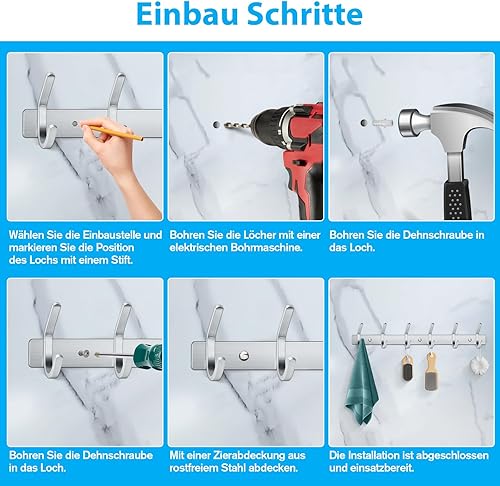 Einbau Schritte

Wählen Sie die Einbaustelle und markieren Sie die Position des Lochs mit einem Stift.

Bohren Sie die Löcher mit einer elektrischen Bohrmaschine.

Bohren Sie die Dehnschraube in das Loch.

Bohren Sie die Dehnschraube in das Loch.

Mit einer Zierabdeckung aus rostfreiem Stahl abdecken.

Die Installation ist abgeschlossen und einsatzbereit.