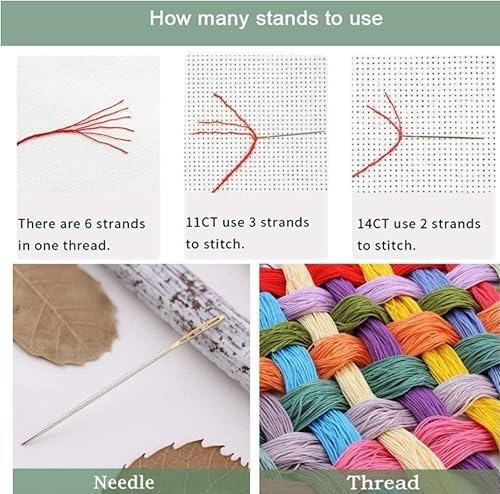 How many stands to use

There are 6 strands in one thread.

11CT use 3 strands to stitch.

14CT use 2 strands to stitch.

Needle

Thread