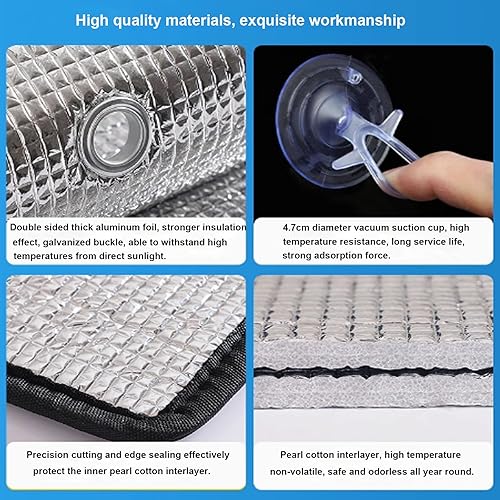 High quality materials, exquisite workmanship

Double sided thick aluminum foil, stronger insulation effect, galvanized buckle, able to withstand high temperatures from direct sunlight.

4.7cm diameter vacuum suction cup, high temperature resistance, long service life, strong adsorption force.

Precision cutting and edge sealing effectively protect the inner pearl cotton interlayer.

Pearl cotton interlayer, high temperature non-volatile, safe and odorless all year round.