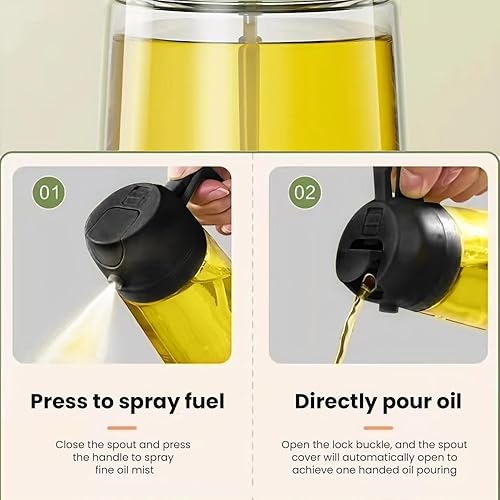 01

Press to spray fuel

Close the spout and press the handle to spray fine oil mist

02

Directly pour oil

Open the lock buckle, and the spout cover will automatically open to achieve one handed oil pouring